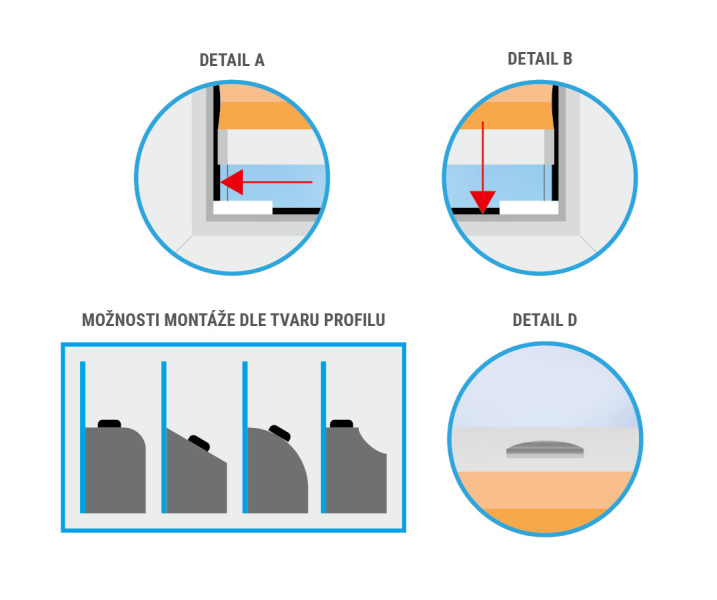 DETAIL A

DETAIL B

MOŽNOSTI MONTÁŽE DLE TVARU PROFILU

DETAIL D